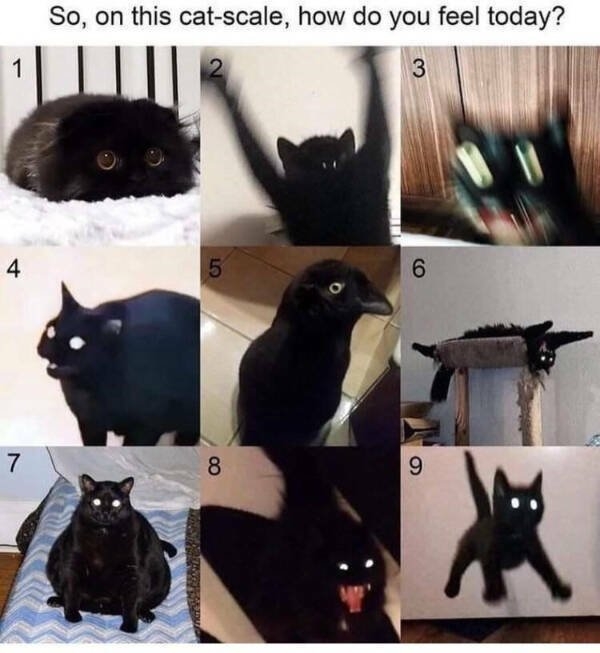 So, on this cat-scale, how do you feel today?

1

2

3

4

5

6

7

8

9